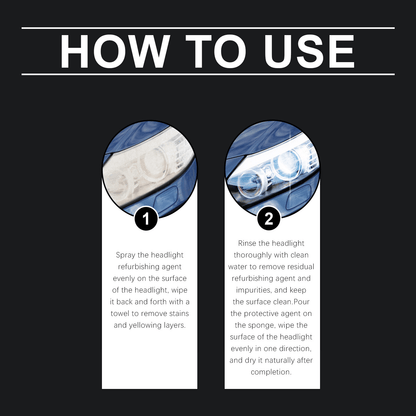 HOW TO USE

1

Spray the headlight refurbishing agent evenly on the surface of the headlight, wipe it back and forth with a towel to remove stains and yellowing layers.

2

Rinse the headlight thoroughly with clean water to remove residual refurbishing agent and impurities, and keep the surface clean.Pour the protective agent on the sponge, wipe the surface of the headlight evenly in one direction, and dry it naturally after completion.